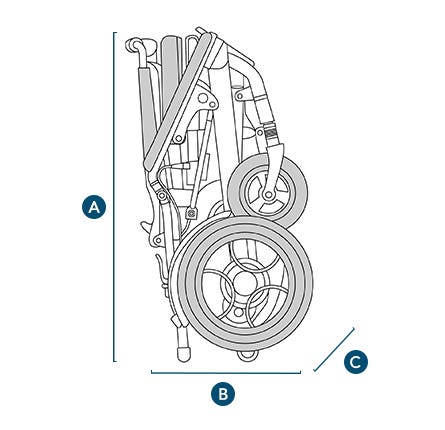 A
B
C