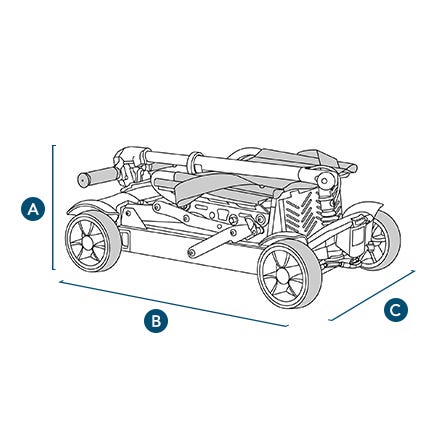 A

B

C