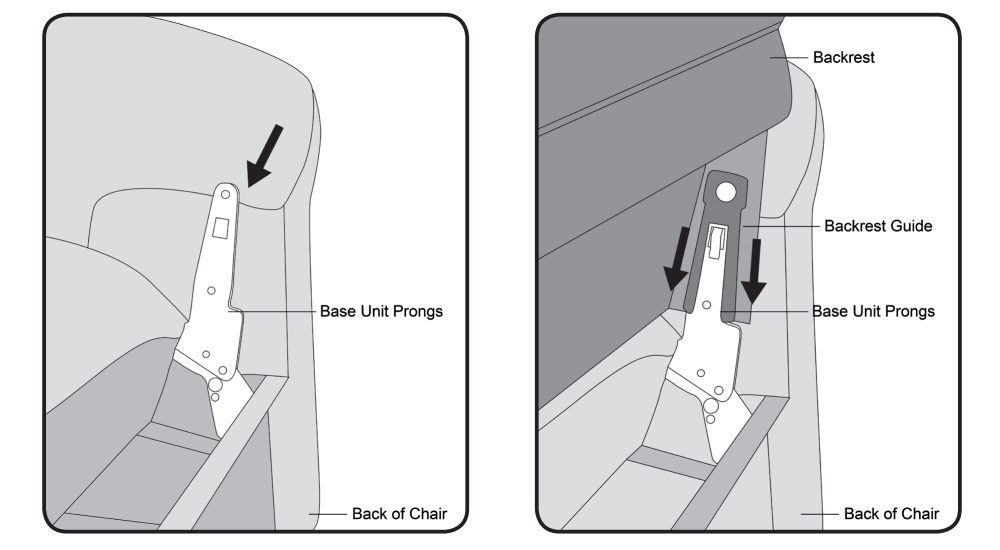 Base Unit Prongs

Back of Chair

Backrest

Backrest Guide

Base Unit Prongs

Back of Chair